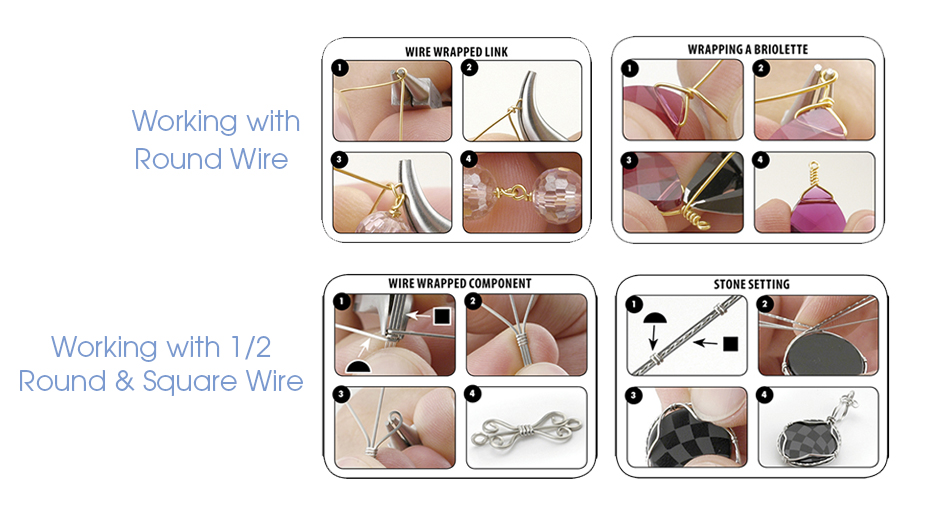 Working with Round Wire

WIRE WRAPPED LINK

1

2

3

4

WRAPPING A BRIOLETTE

1

2

3

4

Working with 1/2 Round & Square Wire

WIRE WRAPPED COMPONENT

1

2

3

4

STONE SETTING

1

2

3

4